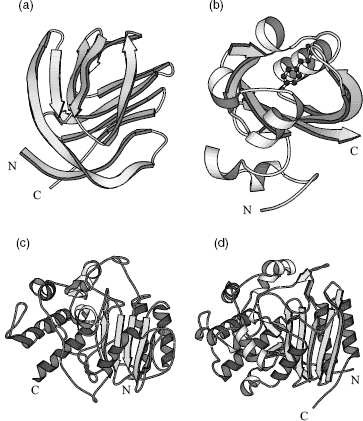 (a)

N

C

(b)

C

N

(c)

C

N

(d)

N

C