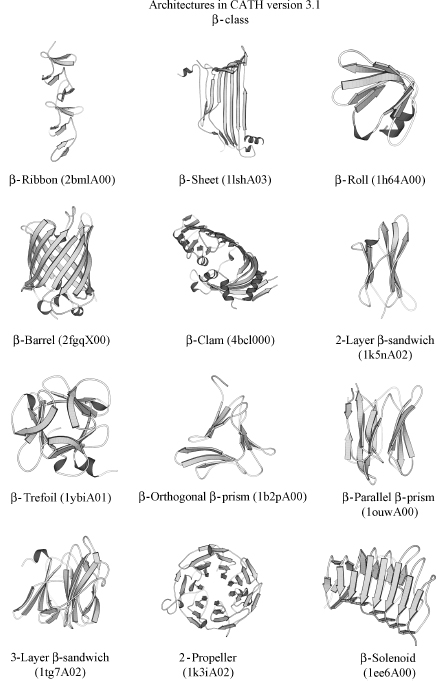 Architectures in CATH version 3.1
β-class

β-Ribbon (2bmlA00)

β-Sheet (1lshA03)

β-Roll (1h64A00)

β-Barrel (2fgqX00)

β-Clam (4bcl000)

2-Layer β-sandwich (1k5nA02)

β-Trefoil (1ybiA01)

β-Orthogonal β-prism (1b2pA00)

β-Parallel β-prism (1ouwA00)

3-Layer β-sandwich (1tg7A02)

2-Propeller (1k3iA02)

β-Solenoid (1ee6A00)