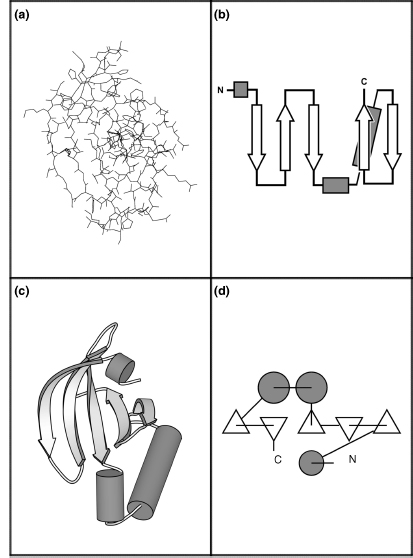 (a)

(b)

N

C

(c)

(d)

C

N