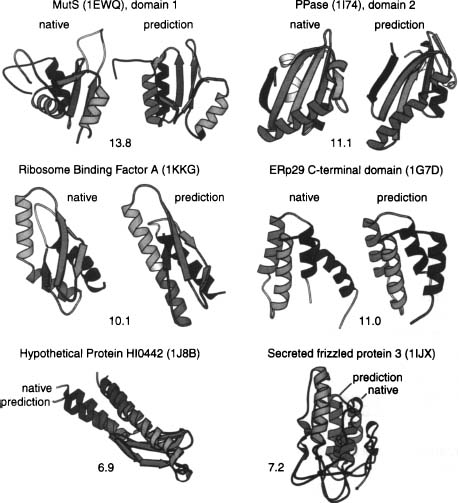 MutS (1EWQ), domain 1

native

prediction

13.8

PPase (1I74), domain 2

native

prediction

11.1

Ribosome Binding Factor A (1KKG)

native

prediction

10.1

ERp29 C-terminal domain (1G7D)

native

prediction

11.0

Hypothetical Protein HI0442 (1J8B)

native

prediction

6.9

Secreted frizzled protein 3 (1IJX)

prediction

native

7.2