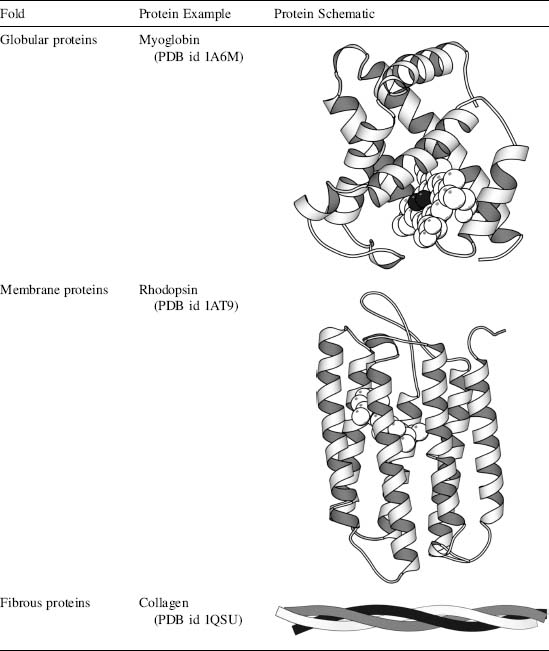 | Fold | Protein Example | Protein Schematic |
|---|---|---|
| Globular proteins | Myoglobin (PDB id 1A6M) | |
| Membrane proteins | Rhodopsin (PDB id 1AT9) | |
| Fibrous proteins | Collagen (PDB id 1QSU) | |